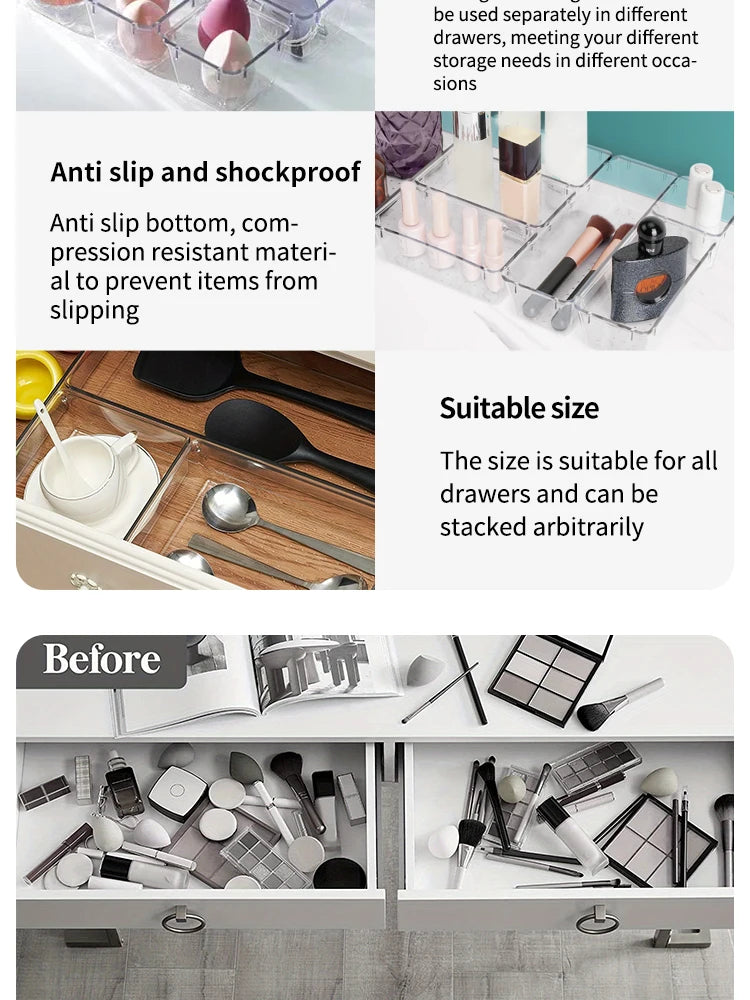 be used separately in different drawers, meeting your different storage needs in different occasions

Anti slip and shockproof

Anti slip bottom, compression resistant material to prevent items from slipping

Suitable size

The size is suitable for all drawers and can be stacked arbitrarily

Before