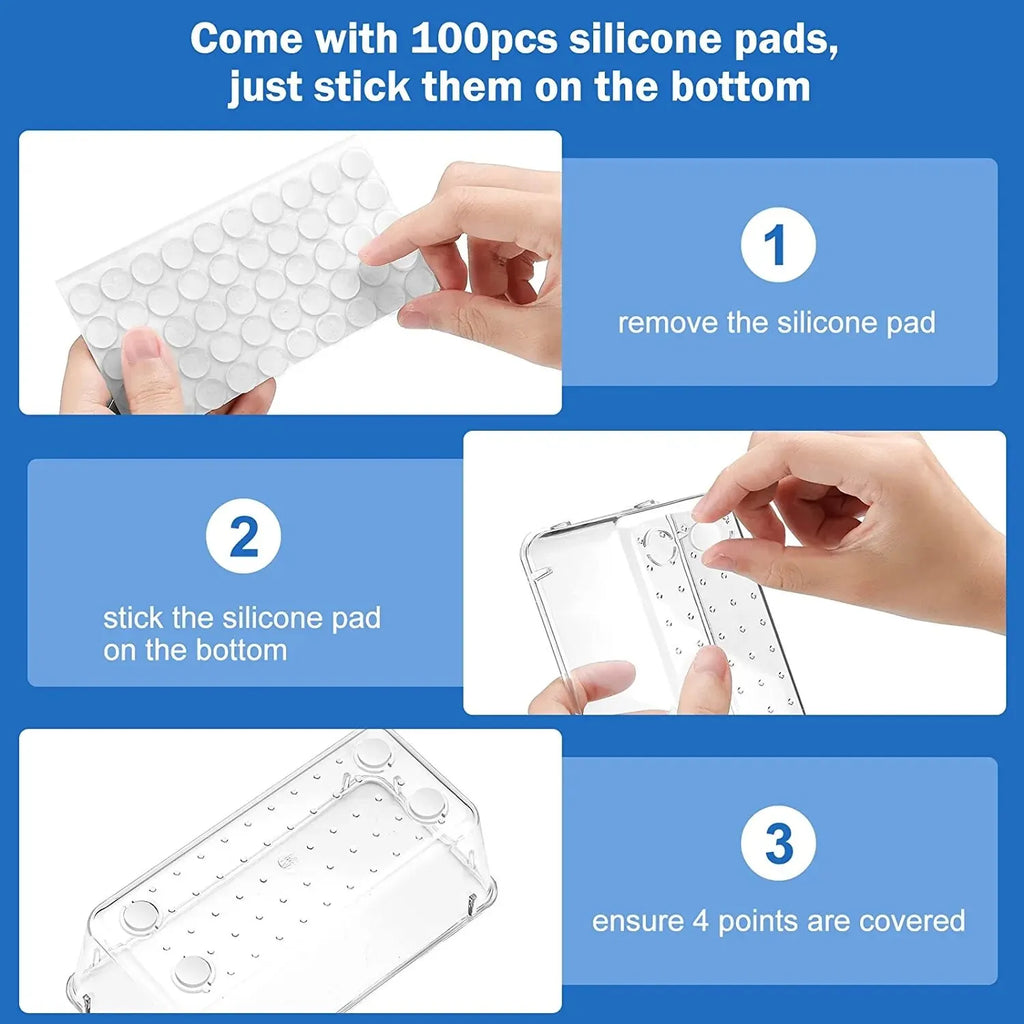 Come with 100pcs silicone pads, just stick them on the bottom

1

remove the silicone pad

2

stick the silicone pad on the bottom

3

ensure 4 points are covered