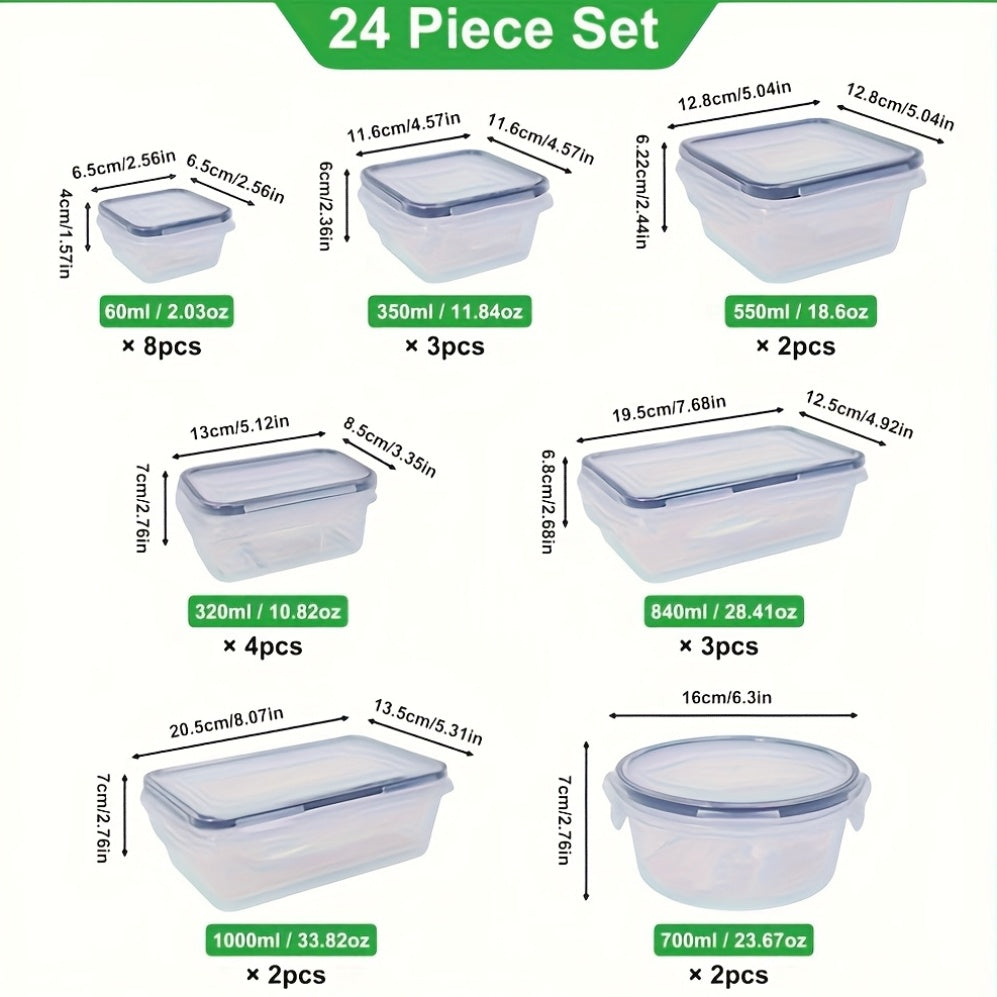 24 Piece Set

6.5cm/2.56in
6.5cm/2.56in
4cm/1.57in
60ml / 2.03oz
× 8pcs

11.6cm/4.57in
11.6cm/4.57in
6cm/2.36in
350ml / 11.84oz
× 3pcs

12.8cm/5.04in
12.8cm/5.04in
6.22cm/2.44in
550ml / 18.6oz
× 2pcs

13cm/5.12in
8.5cm/3.35in
7cm/2.76in
320ml / 10.82oz
× 4pcs

19.5cm/7.68in
12.5cm/4.92in
6.8cm/2.68in
840ml / 28.41oz
× 3pcs

20.5cm/8.07in
13.5cm/5.31in
7cm/2.76in
1000ml / 33.82oz
× 2pcs

16cm/6.3in
7cm/2.76in
700ml / 23.67oz
× 2pcs