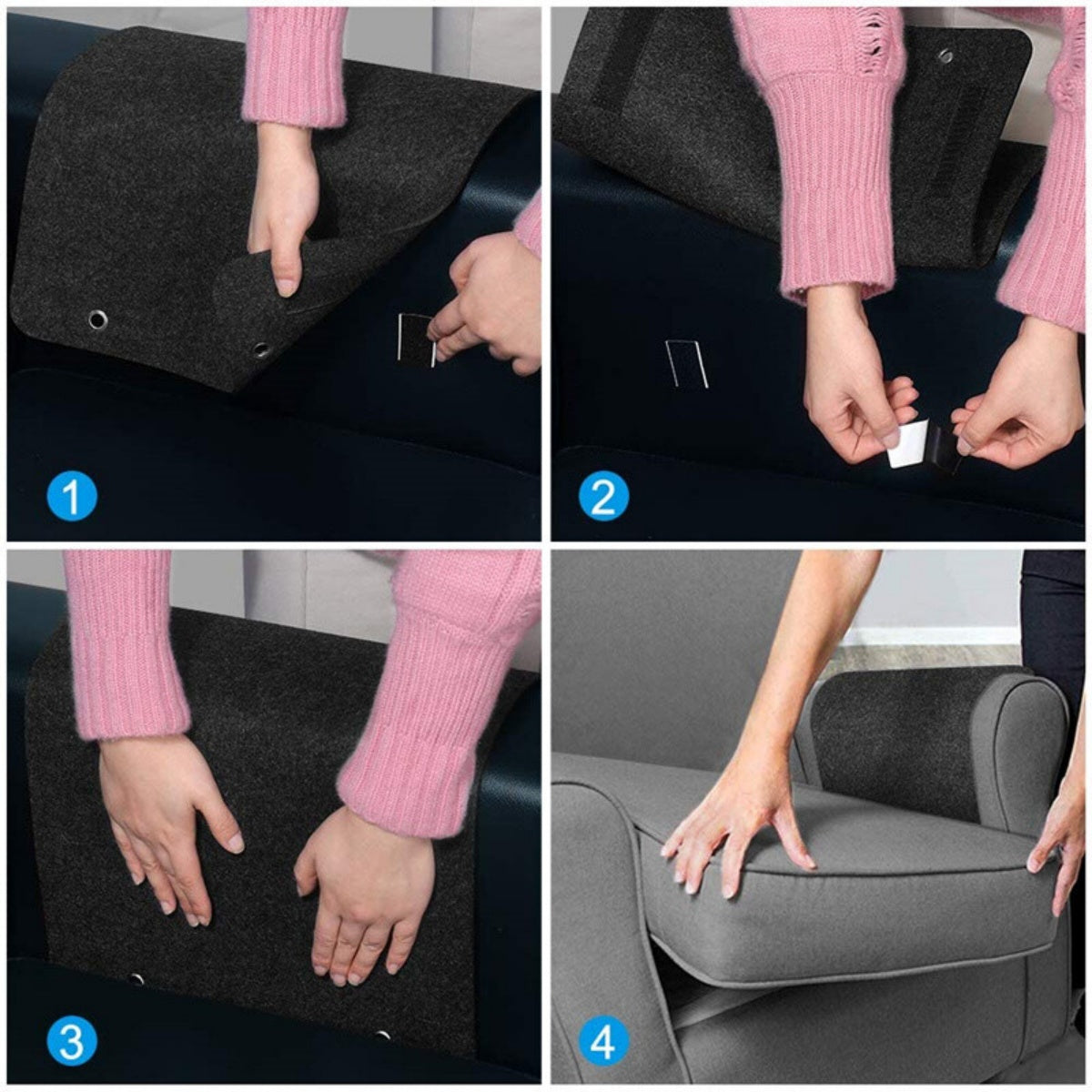 1

2

3

4